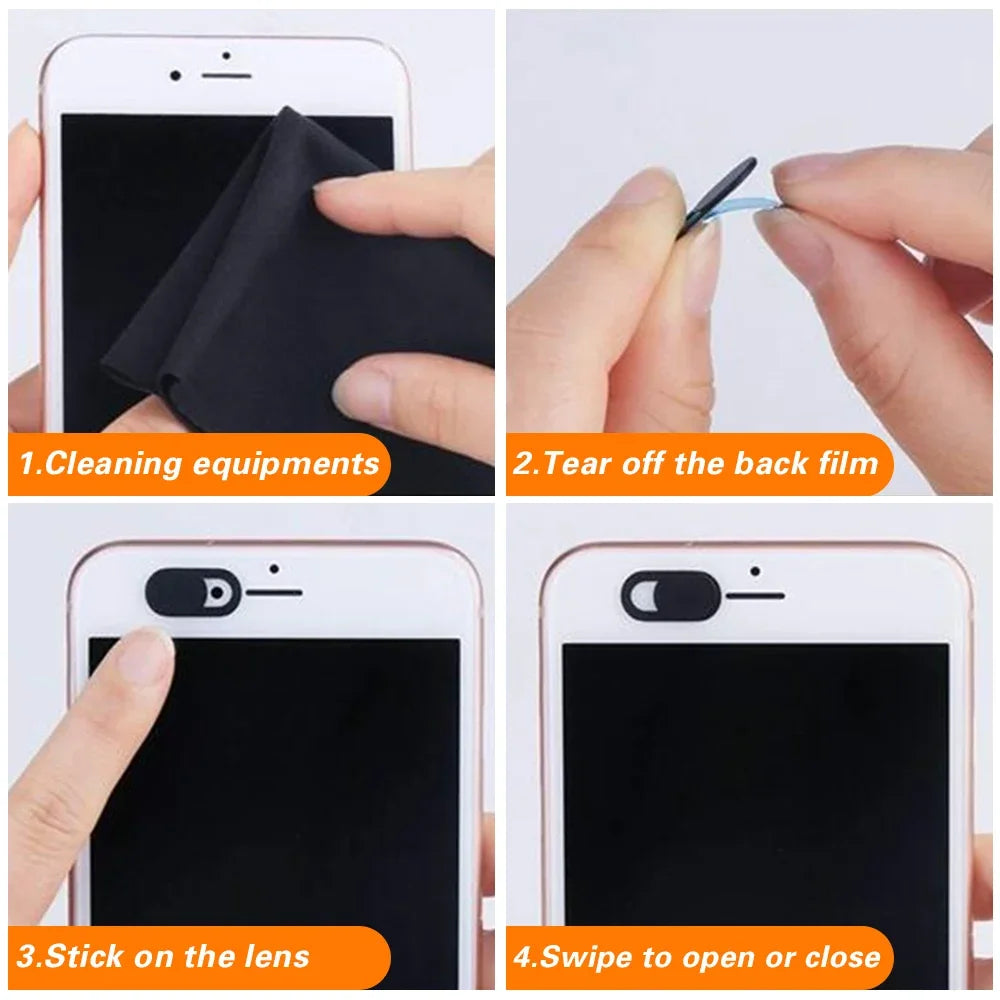 1.Cleaning equipments

2.Tear off the back film

3.Stick on the lens

4.Swipe to open or close