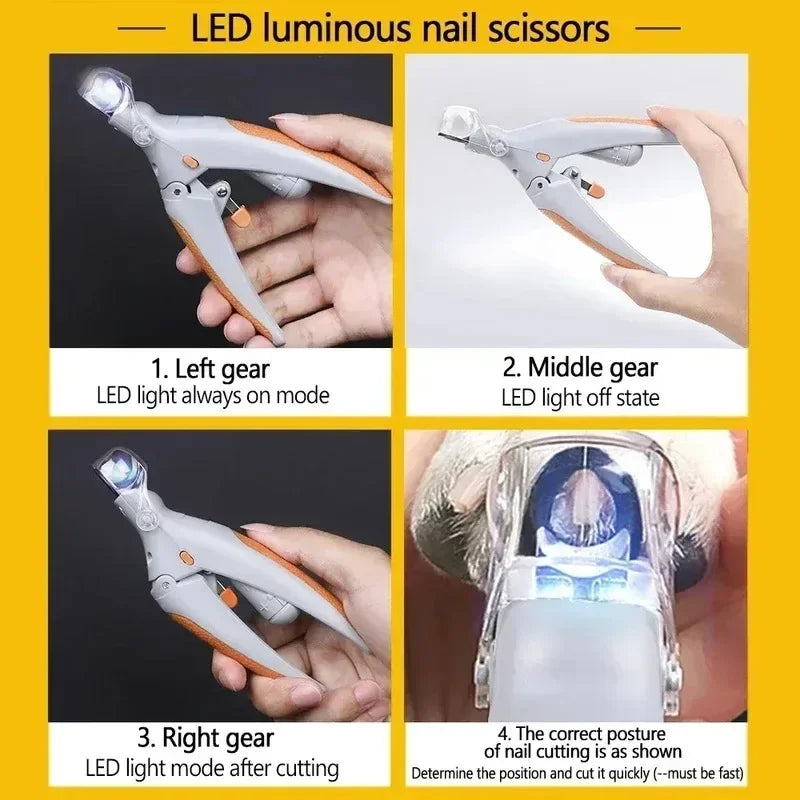 — LED luminous nail scissors —

1. Left gear
LED light always on mode

2. Middle gear
LED light off state

3. Right gear
LED light mode after cutting

4. The correct posture of nail cutting is as shown
Determine the position and cut it quickly (--must be fast)